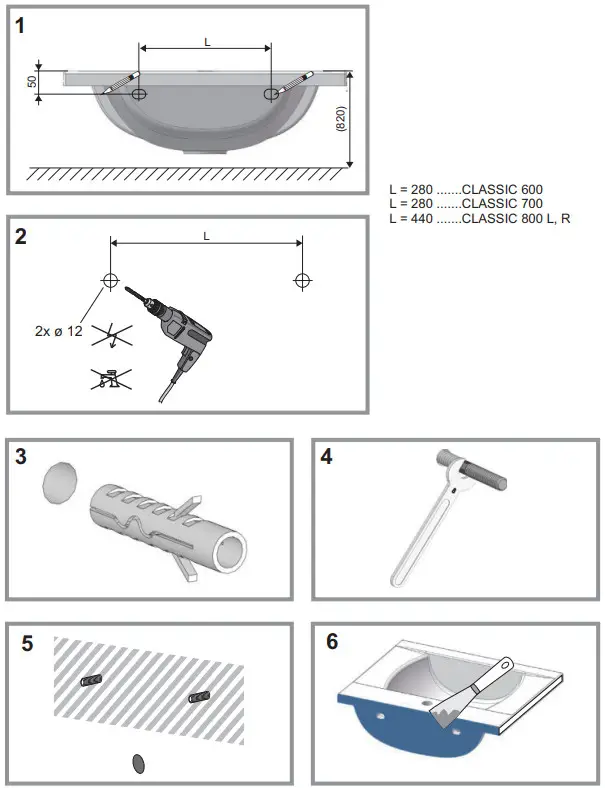 1

L

50

(820)

L = 280 .......CLASSIC 600
L = 280 .......CLASSIC 700
L = 440 .......CLASSIC 800 L, R

2

L

2x ø 12

3

4

5

6