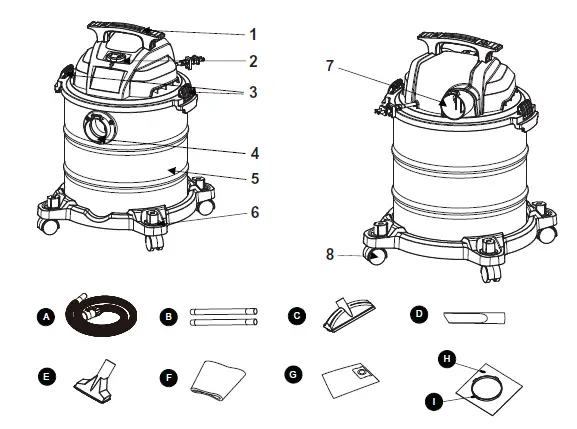 1
2
3
4
5
6
7
8
A
B
C
D
E
F
G
H
I