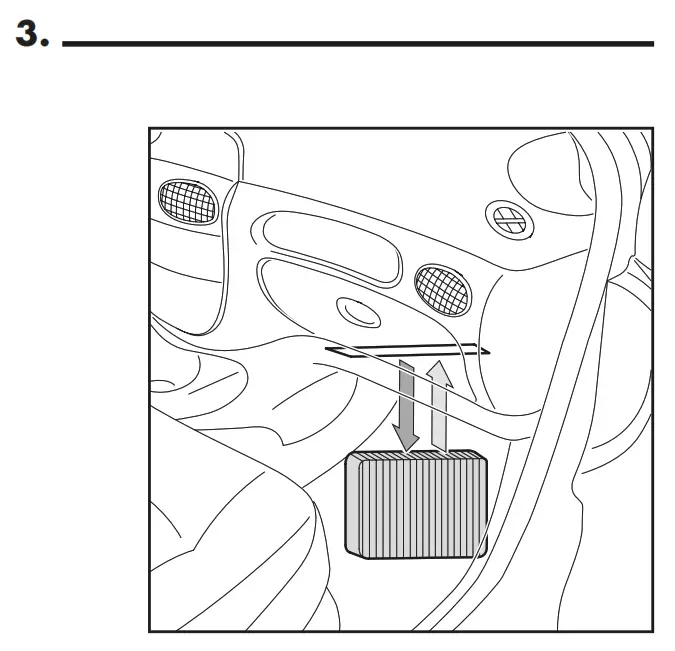 3.