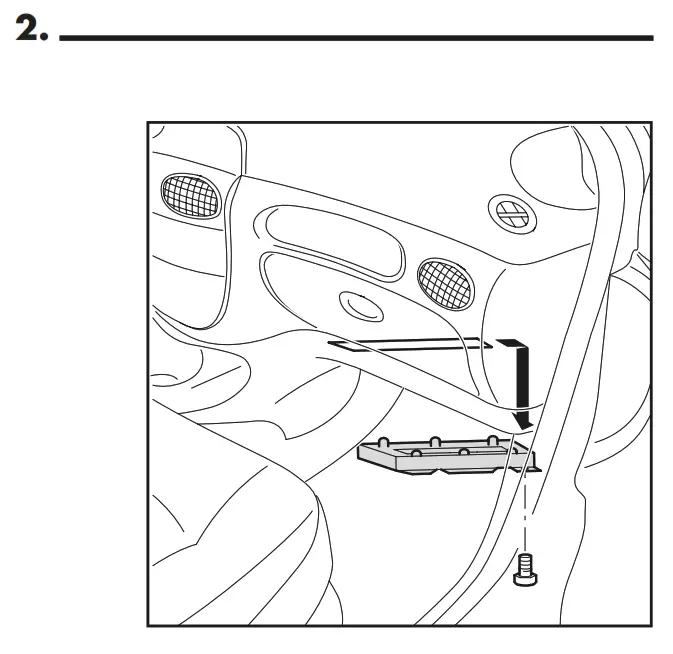 2.