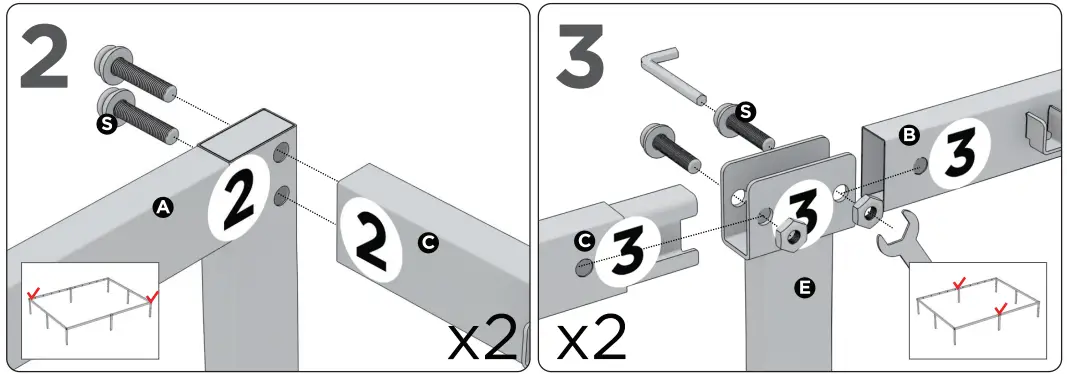 2

S

A

2

2

C

x2

3

S

B

3

C

3

3

E

x2