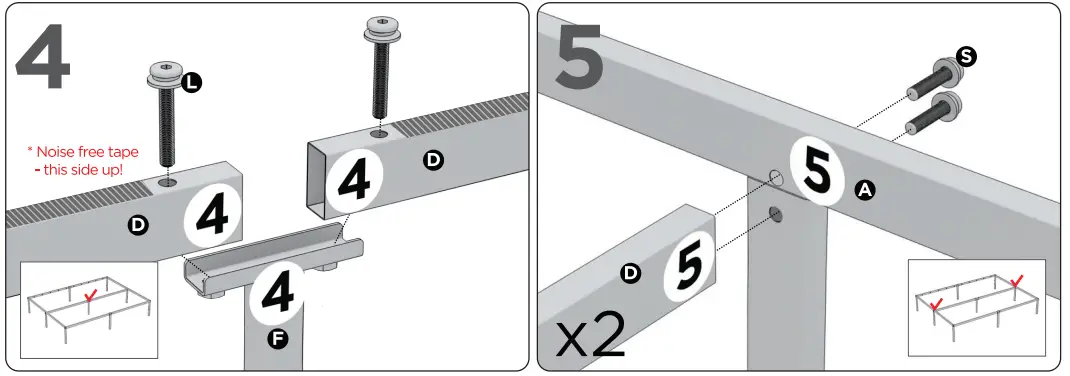 4

L

* Noise free tape
- this side up!

D

4

4

D

4

F

5

S

5

A

D

5

x2