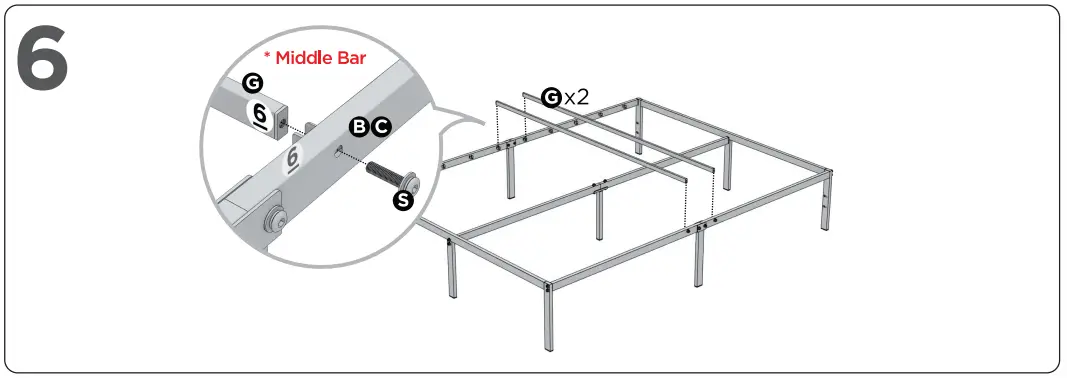 6

* Middle Bar

G

6

6

B C

S

G x2