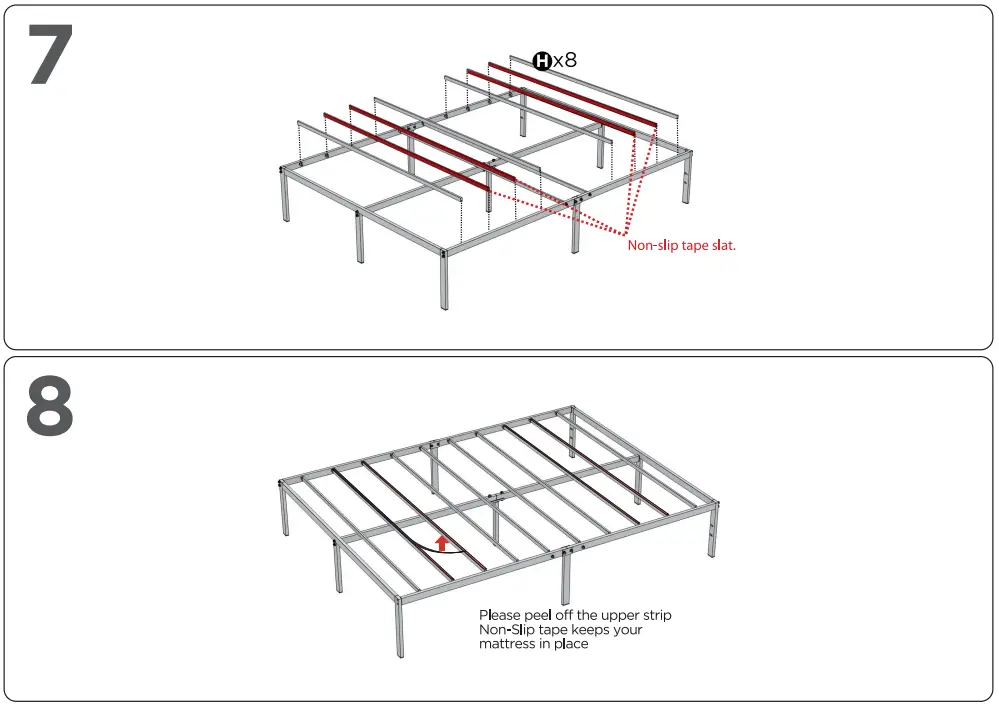 7

H x8

Non-slip tape slat.

8

Please peel off the upper strip
Non-Slip tape keeps your
mattress in place