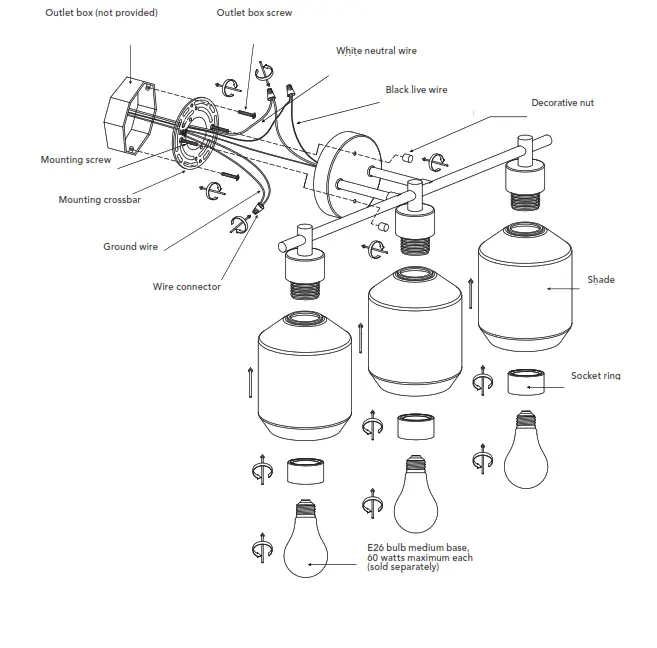 Outlet box (not provided)

Outlet box screw

White neutral wire

Black live wire

Decorative nut

Mounting screw

Mounting crossbar

Ground wire

Wire connector

Shade

Socket ring

E26 bulb medium base, 60 watts maximum each (sold separately)