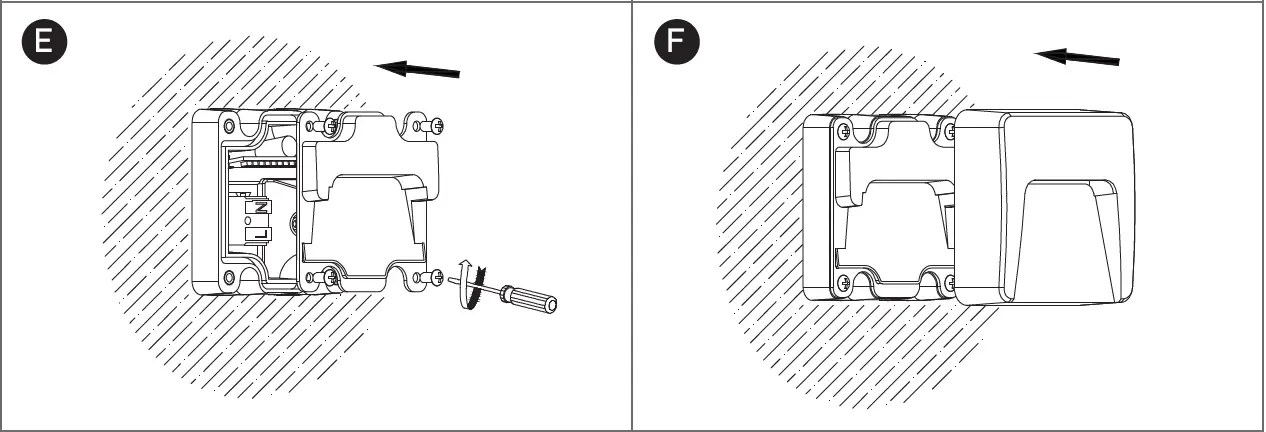 E

N
L

F