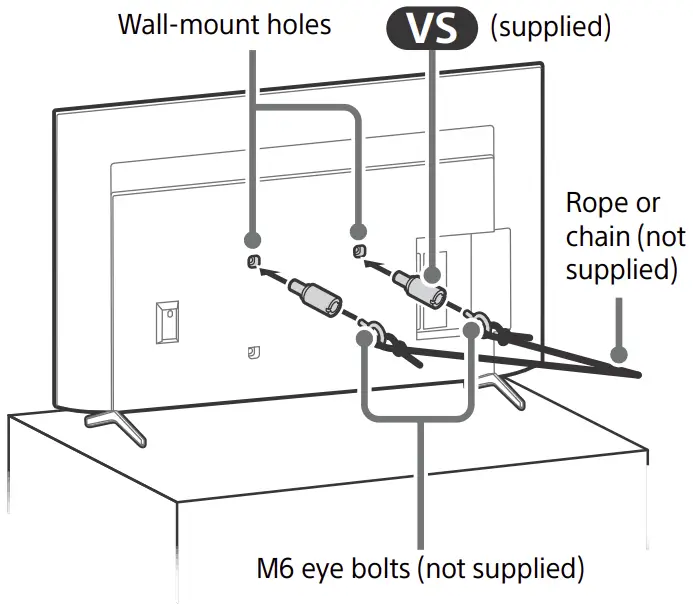 Wall-mount holes

VS (supplied)

Rope or chain (not supplied)

M6 eye bolts (not supplied)