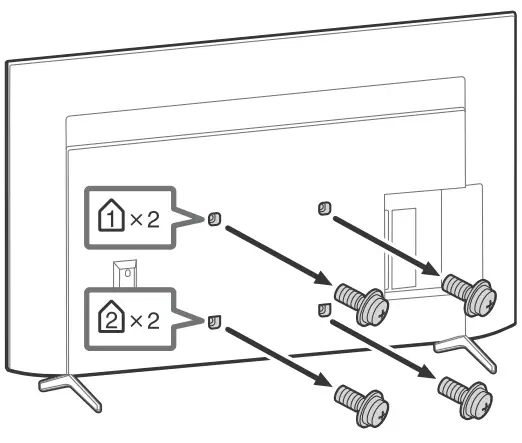 1 × 2

2 × 2