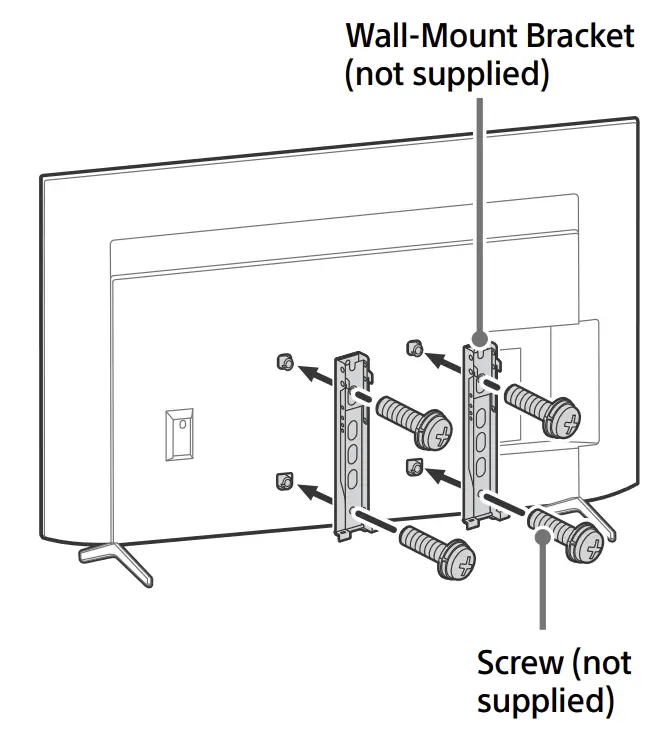 Wall-Mount Bracket (not supplied)

Screw (not supplied)