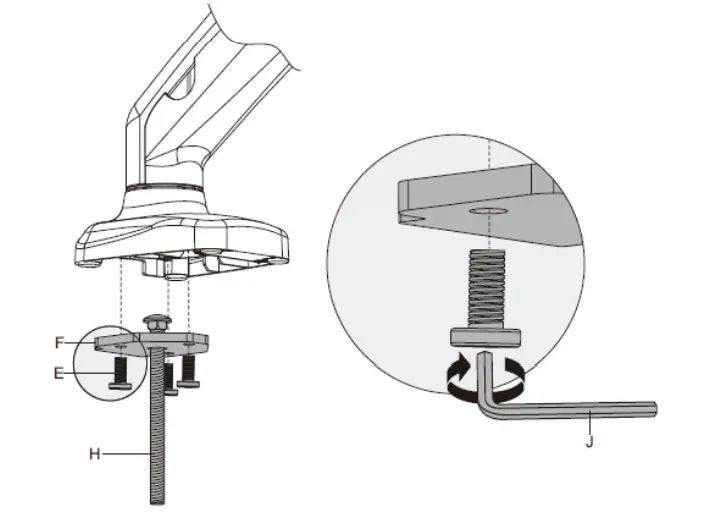 F
E
H
J