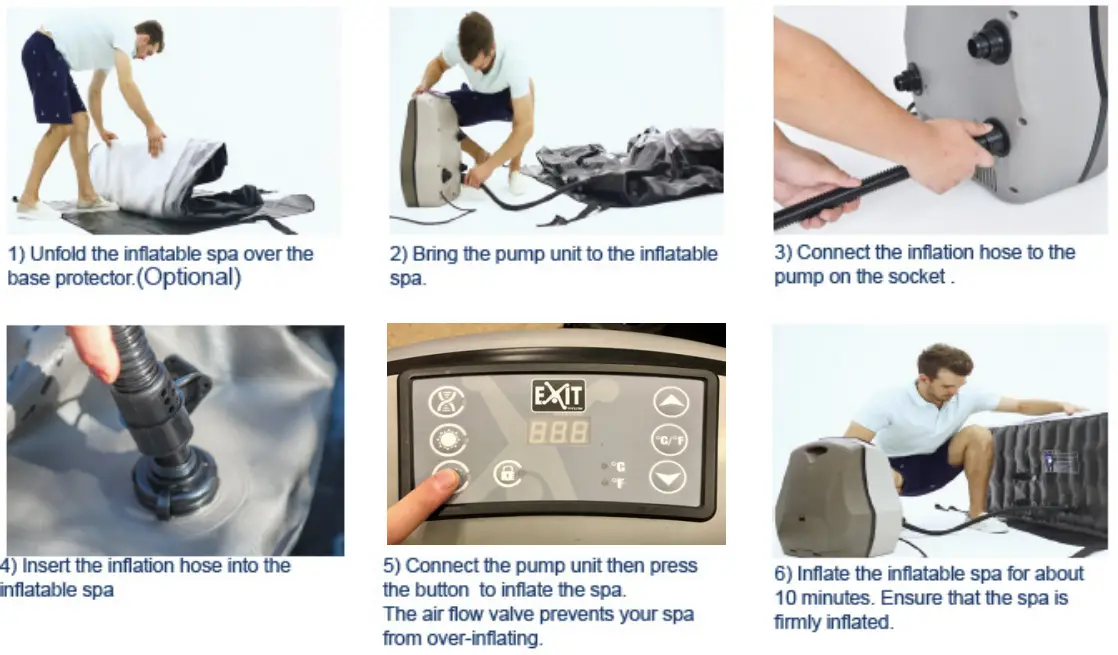 1) Unfold the inflatable spa over the base protector.(Optional)

2) Bring the pump unit to the inflatable spa.

3) Connect the inflation hose to the pump on the socket .

4) Insert the inflation hose into the inflatable spa

EXIT

888

°C/°F

°C

°F

5) Connect the pump unit then press the button to inflate the spa. The air flow valve prevents your spa from over-inflating.

6) Inflate the inflatable spa for about 10 minutes. Ensure that the spa is firmly inflated.