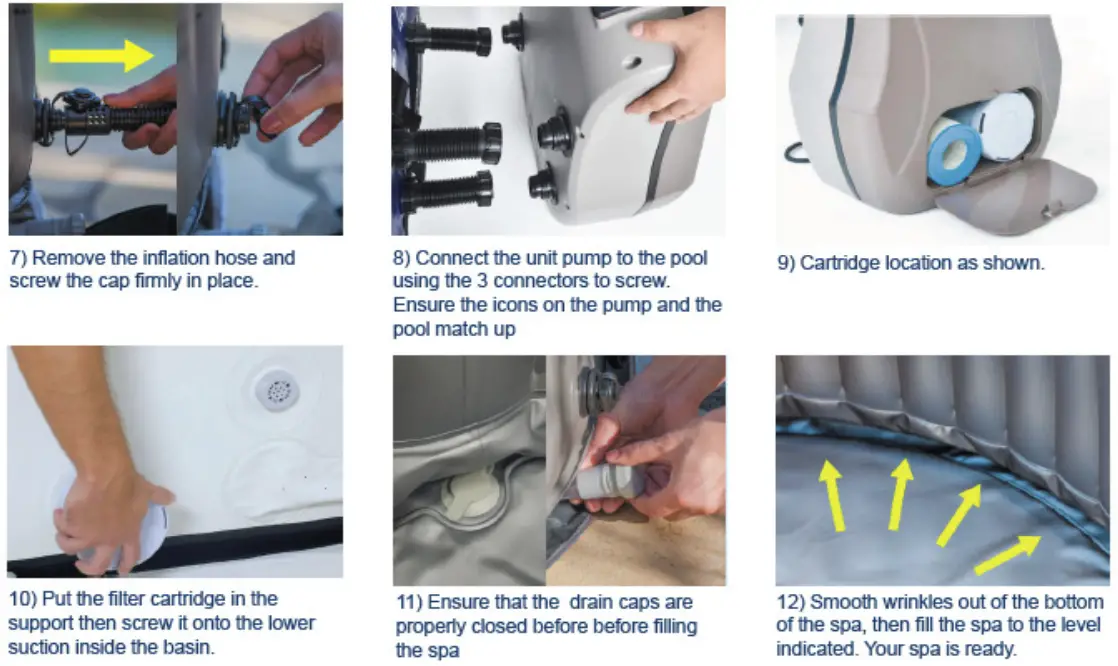 7) Remove the inflation hose and screw the cap firmly in place.

8) Connect the unit pump to the pool using the 3 connectors to screw. Ensure the icons on the pump and the pool match up

9) Cartridge location as shown.

10) Put the filter cartridge in the support then screw it onto the lower suction inside the basin.

11) Ensure that the drain caps are properly closed before before filling the spa

12) Smooth wrinkles out of the bottom of the spa, then fill the spa to the level indicated. Your spa is ready.