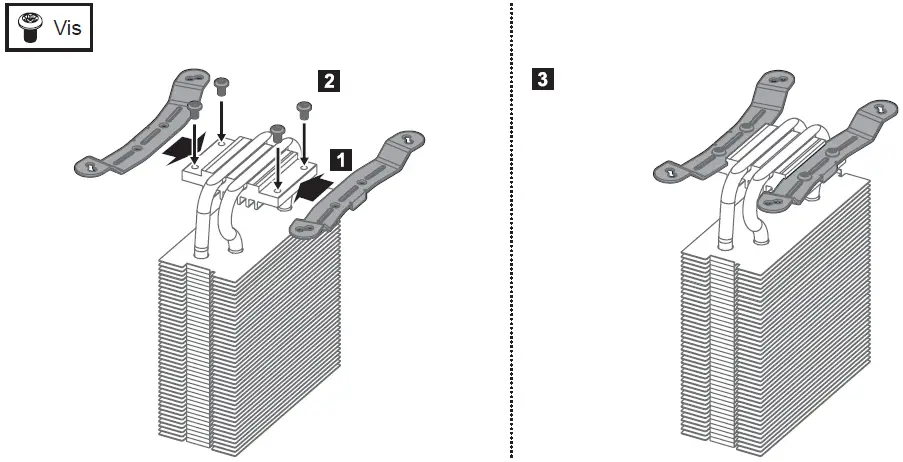 Vis

2

1

3