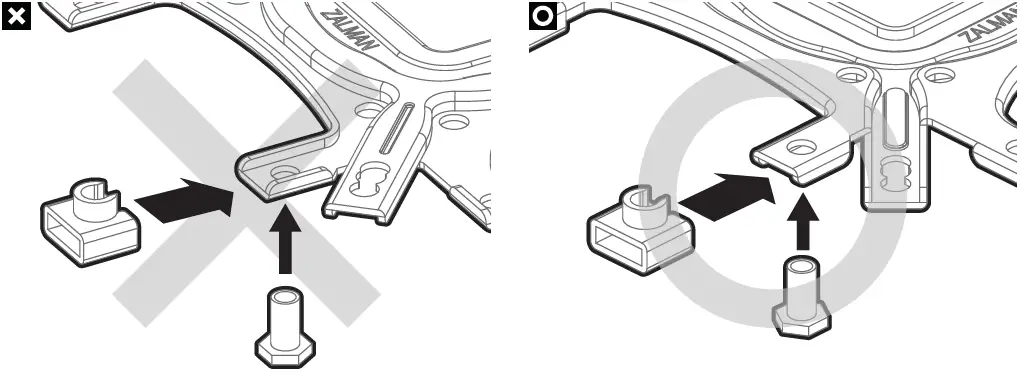 ZALMAN

ZALMAN