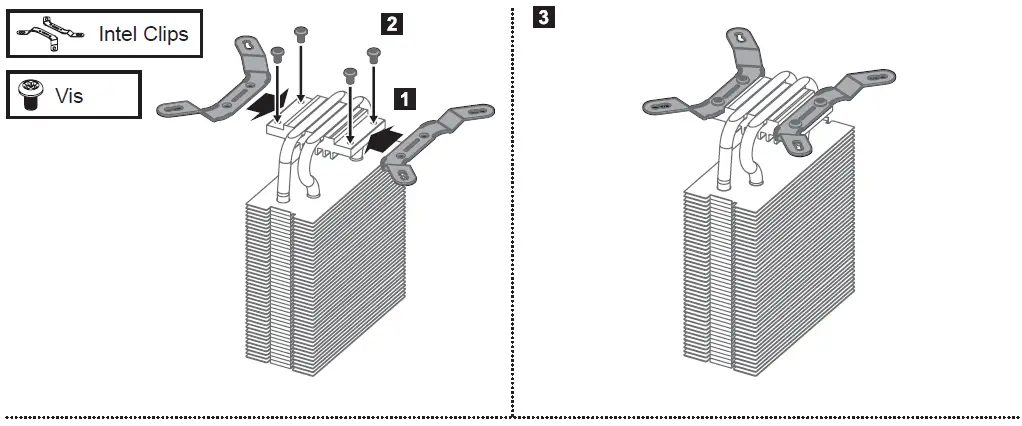 Intel Clips

Vis

2

1

3