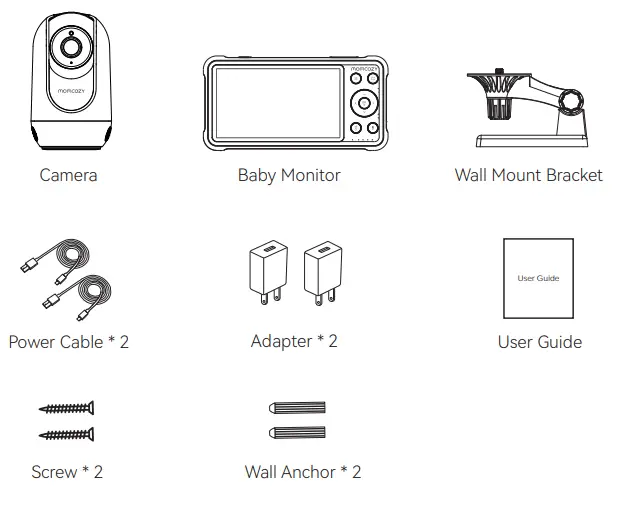 momcozy

Camera

momcozy

Baby Monitor

Wall Mount Bracket

Power Cable * 2

Adapter * 2

User Guide

User Guide

Screw * 2

Wall Anchor * 2