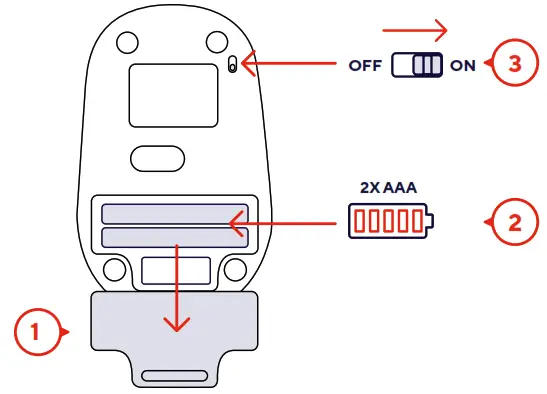 OFF ON 3

2X AAA

2

1