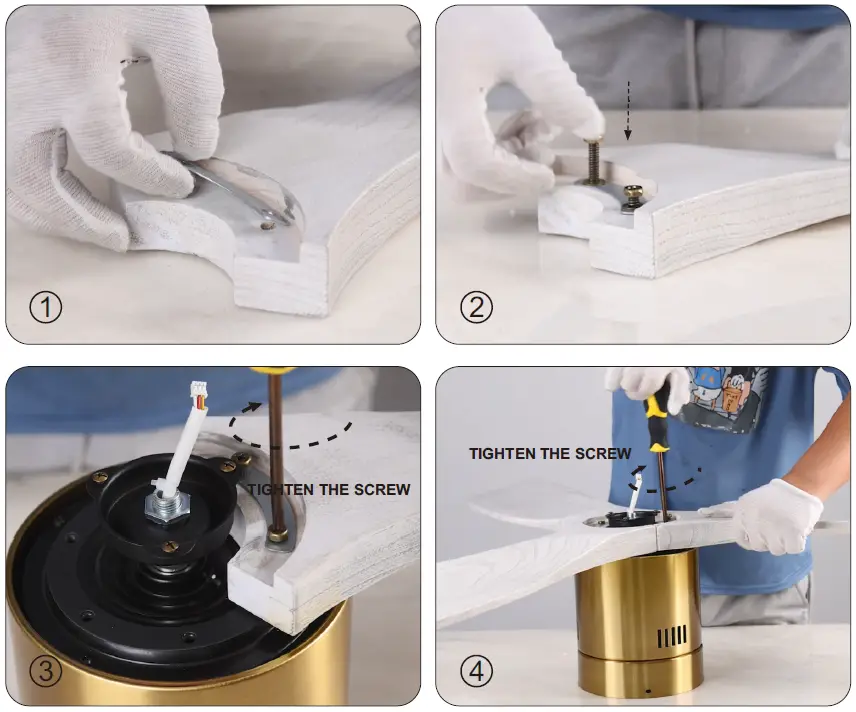 ①

②

TIGHTEN THE SCREW

③

TIGHTEN THE SCREW

④