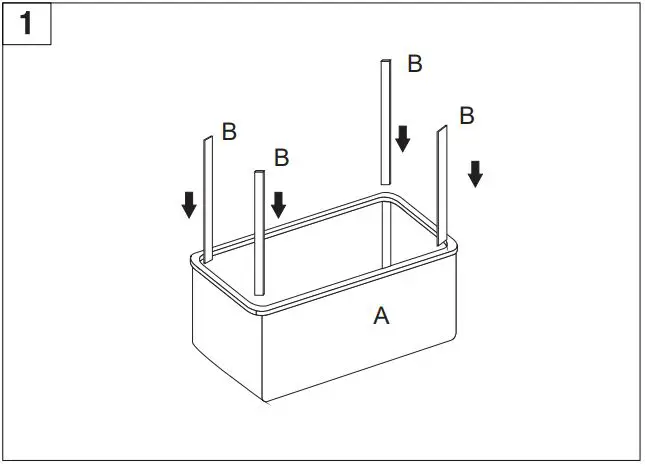 1

B
B
B
B

A