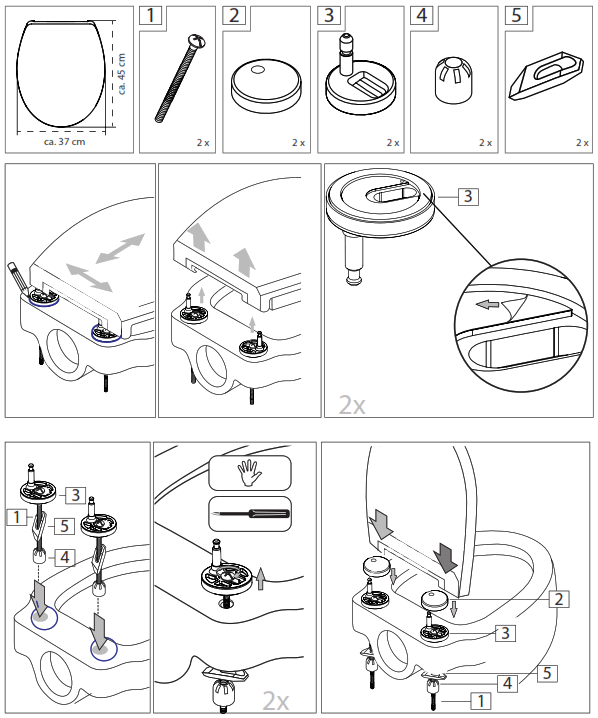 ca. 45 cm
ca. 37 cm
1
2 x
2
2 x
3
2 x
4
2 x
5
2 x
3
2x
3
1
5
4
2x
2
3
5
4
1