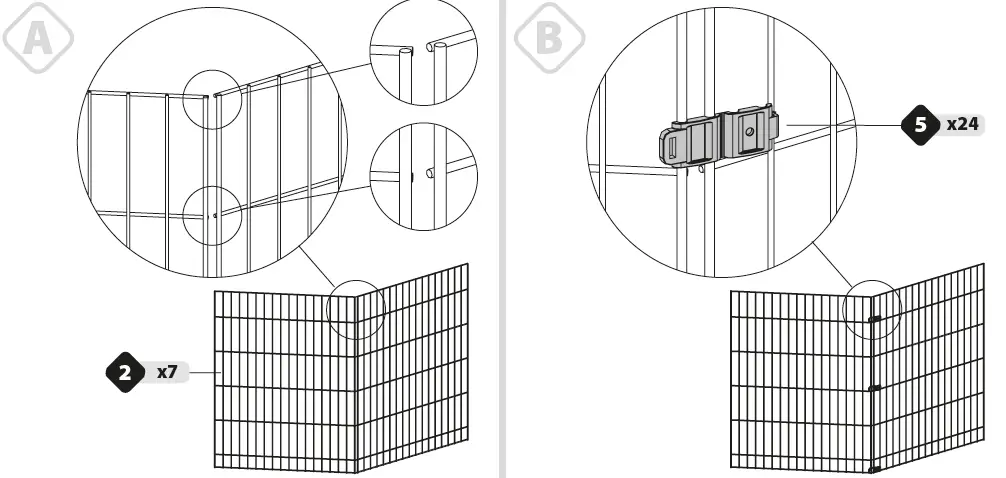 A

2 x7

B

5 x24