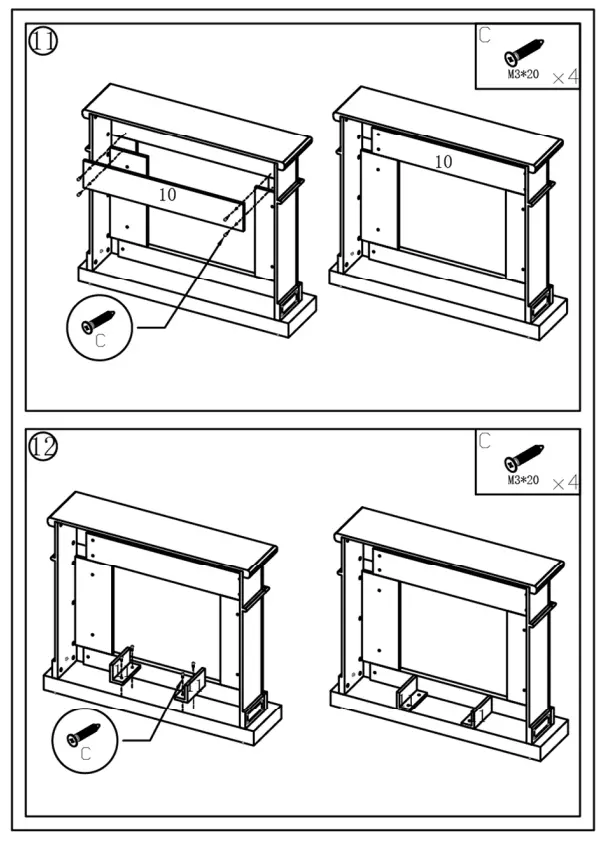 11

C
M3*20 ×4

10

10

C

12

C
M3*20 ×4

C