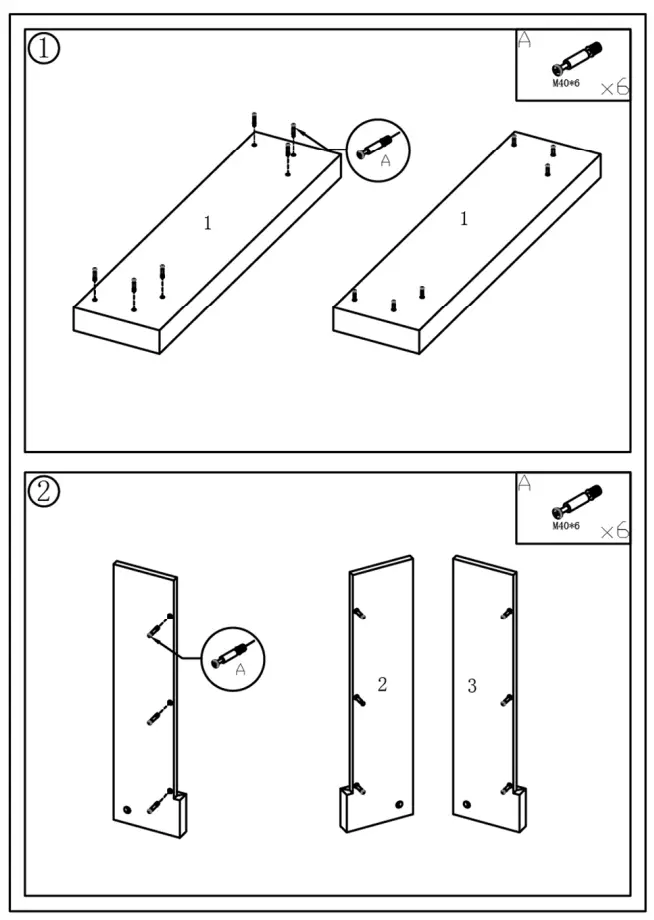 ①

A
M40*6 ×6

A

1

1

②

A
M40*6 ×6

A

2

3