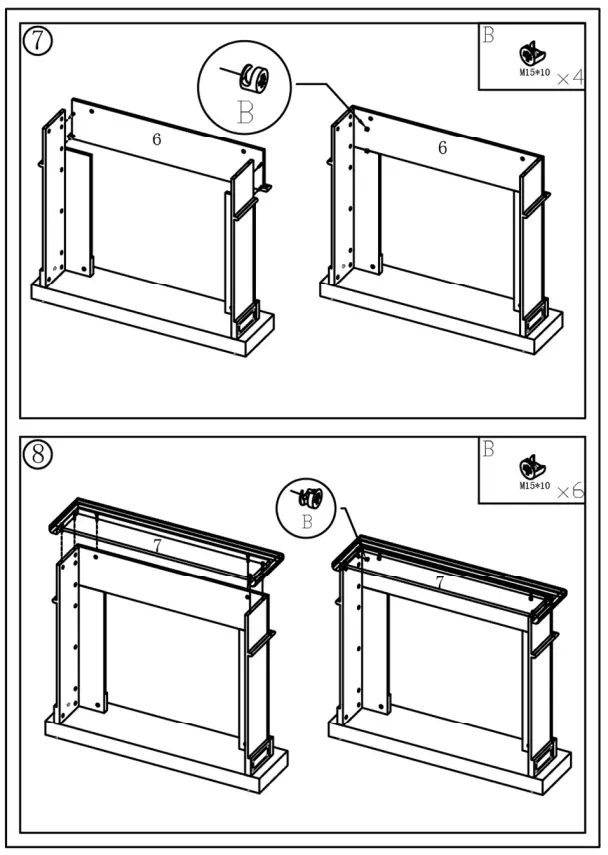 7

B

M15*10 ×4

B

6

6

8

B

M15*10 ×6

B

7

7