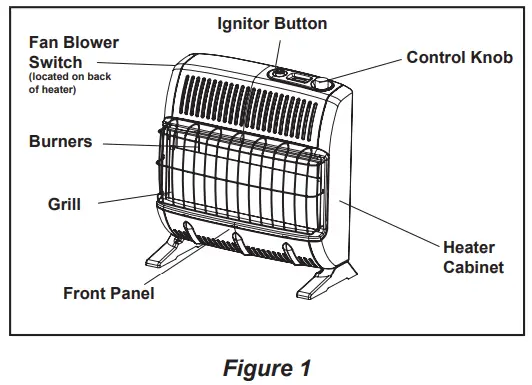 Ignitor Button

Fan Blower Switch
(located on back of heater)

Control Knob

Burners

Grill

Heater Cabinet

Front Panel

Figure 1