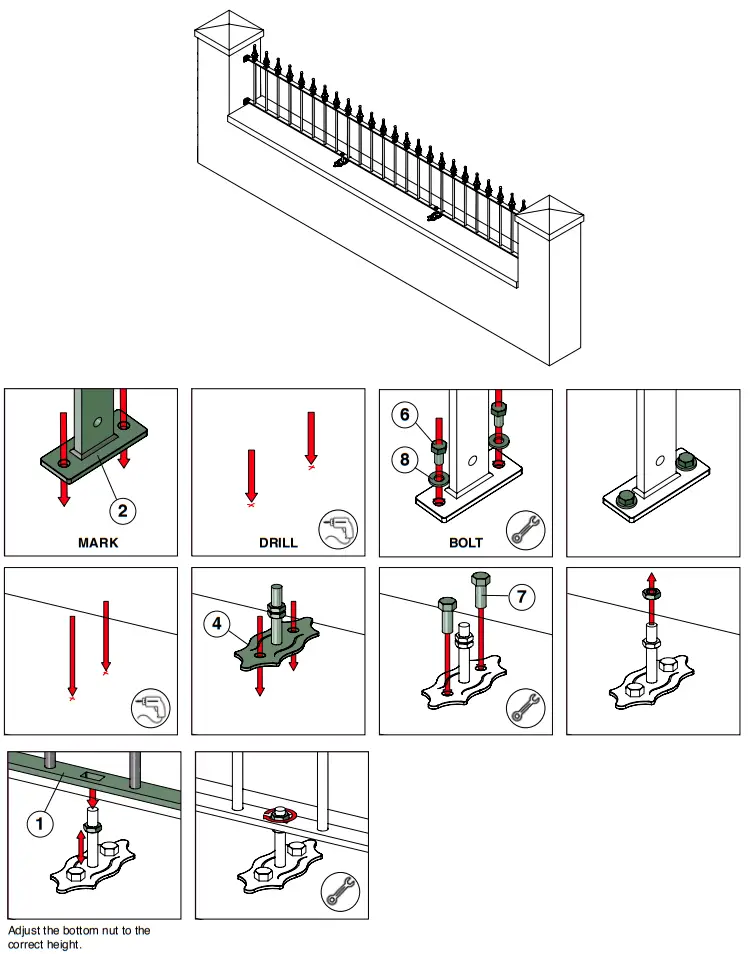 2

MARK

DRILL

6

8

BOLT

4

7

1

Adjust the bottom nut to the correct height.