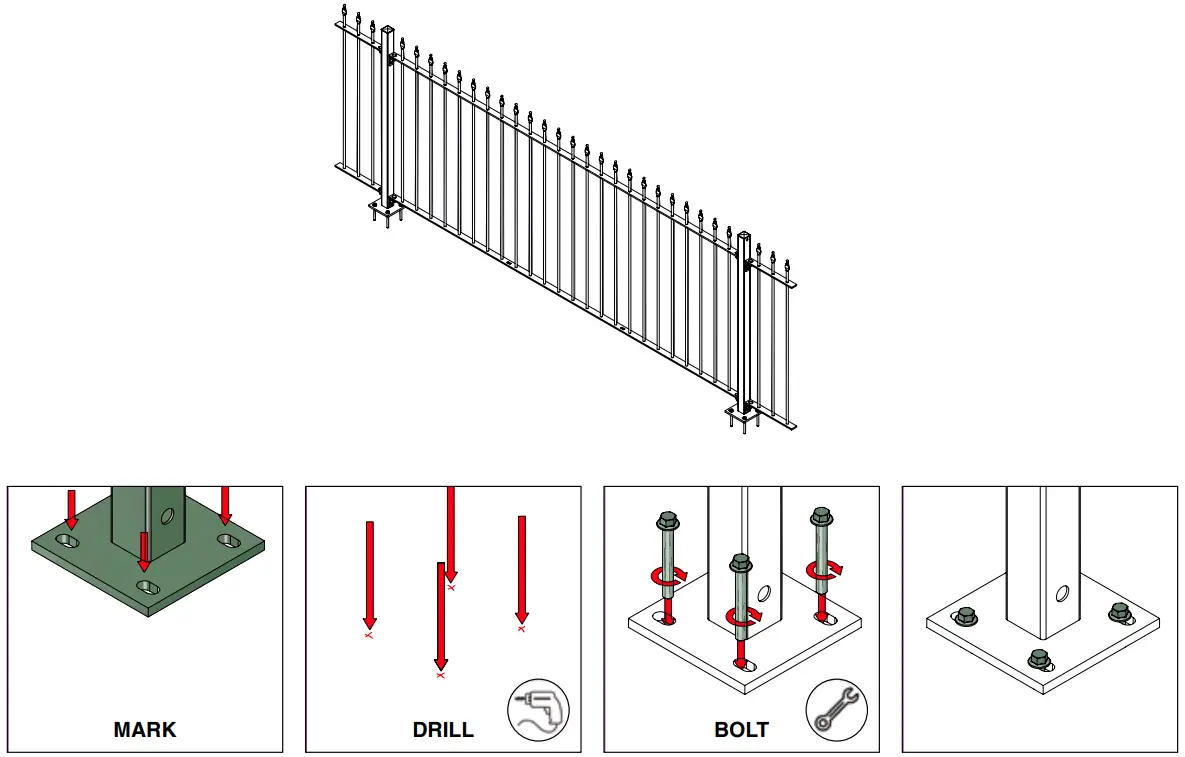 MARK

DRILL

BOLT