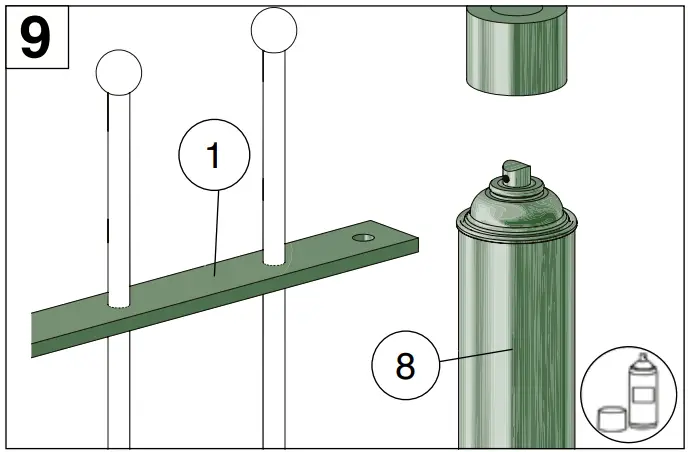 9

1

8