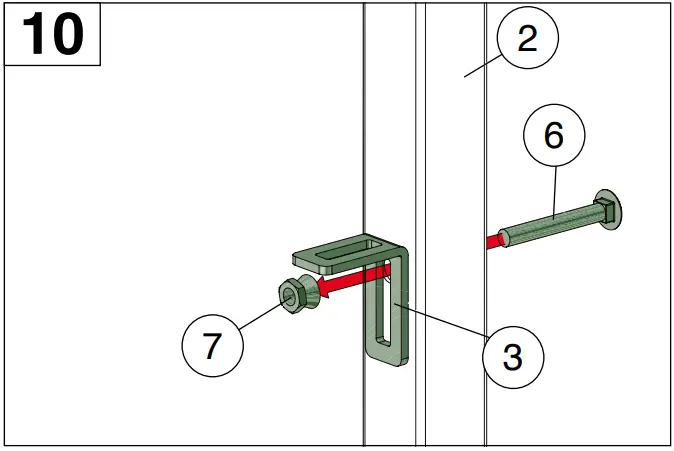 10

2

6

7

3