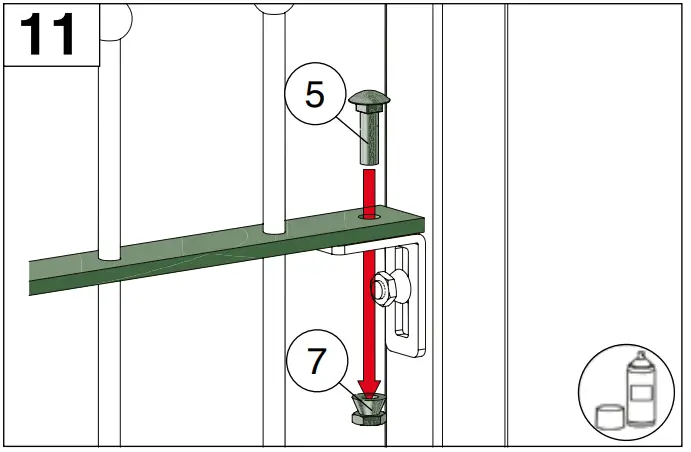 11

5

7