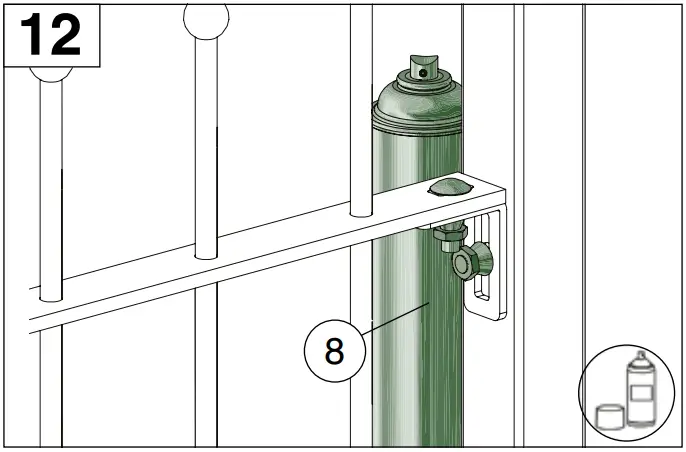 12

8