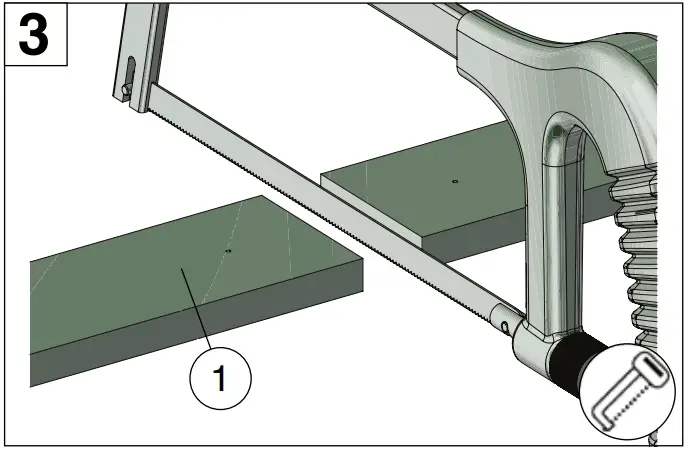 3

1