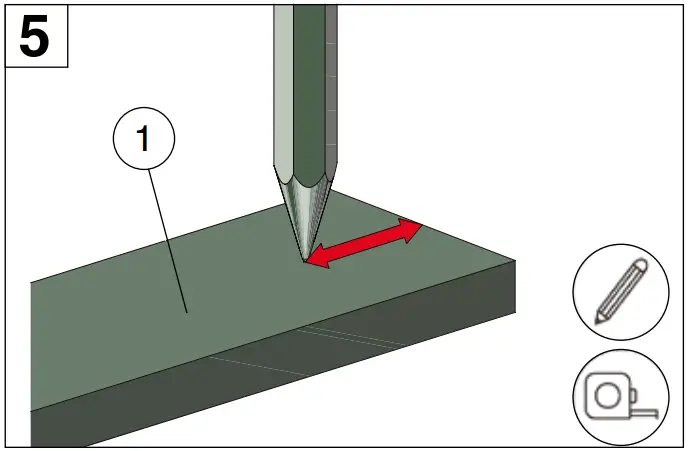 5

1