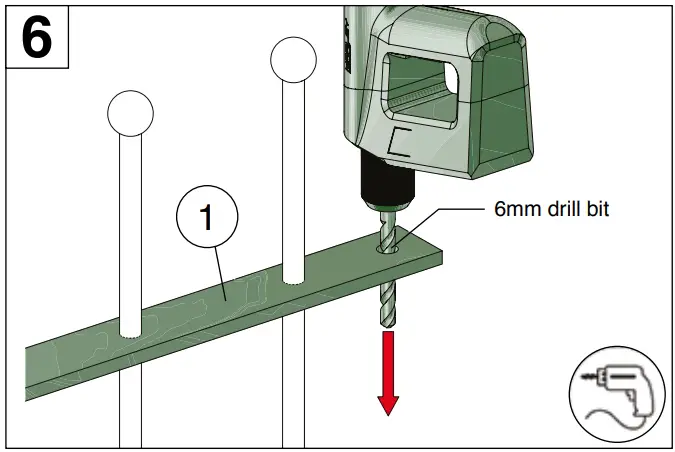 6

1

6mm drill bit