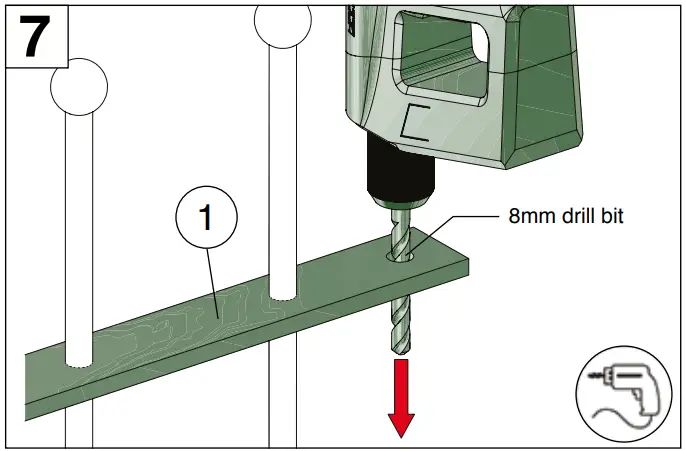 7

1

8mm drill bit