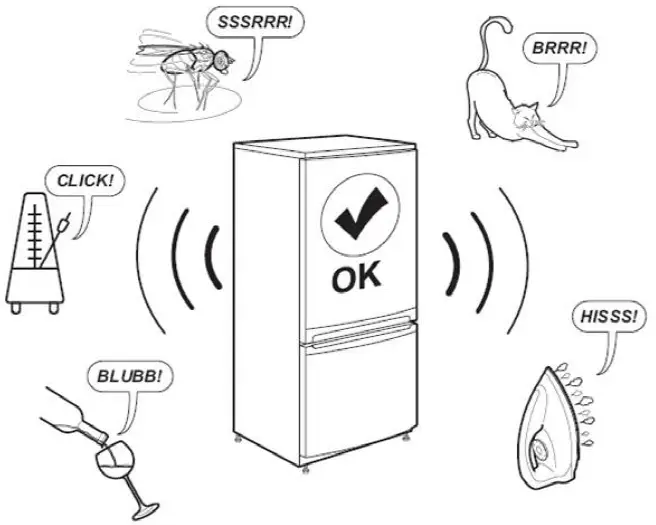 SSSRRR!

BRRR!

CLICK!

OK

HISSS!

BLUBB!