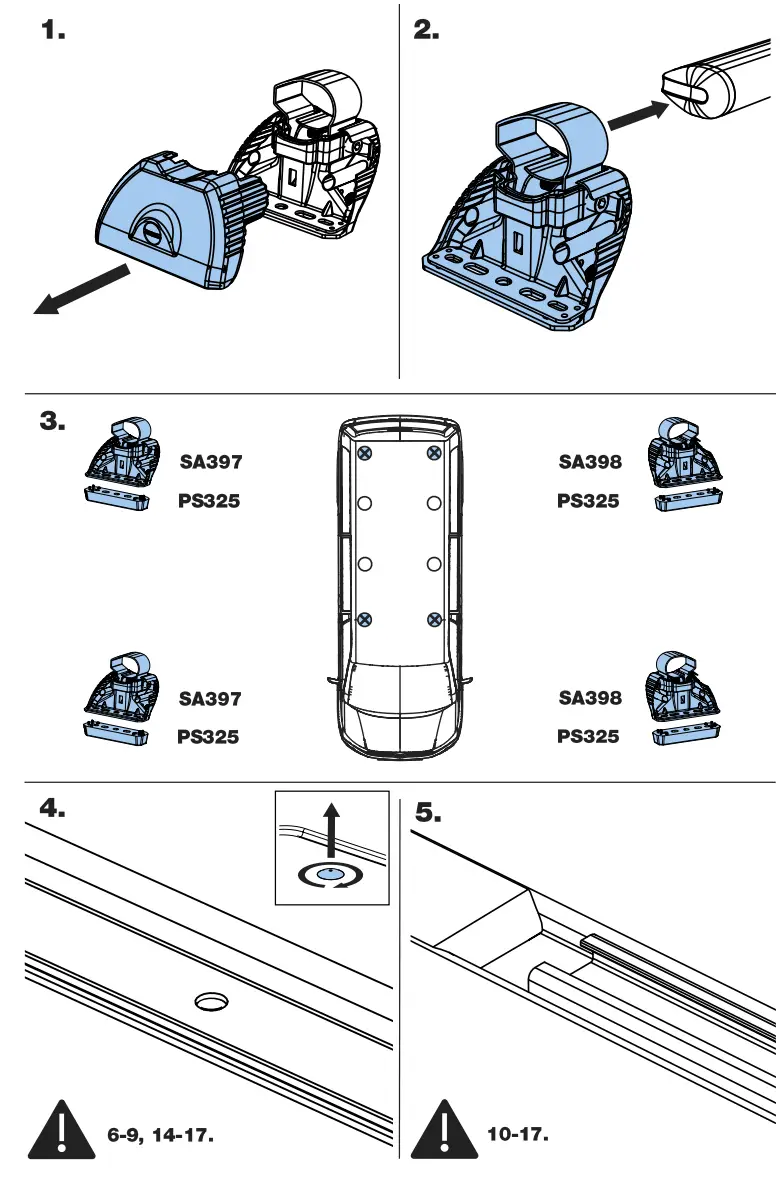 1.

2.

3.

SA397
PS325

SA398
PS325

SA397
PS325

SA398
PS325

4.

6-9, 14-17.

5.

10-17.