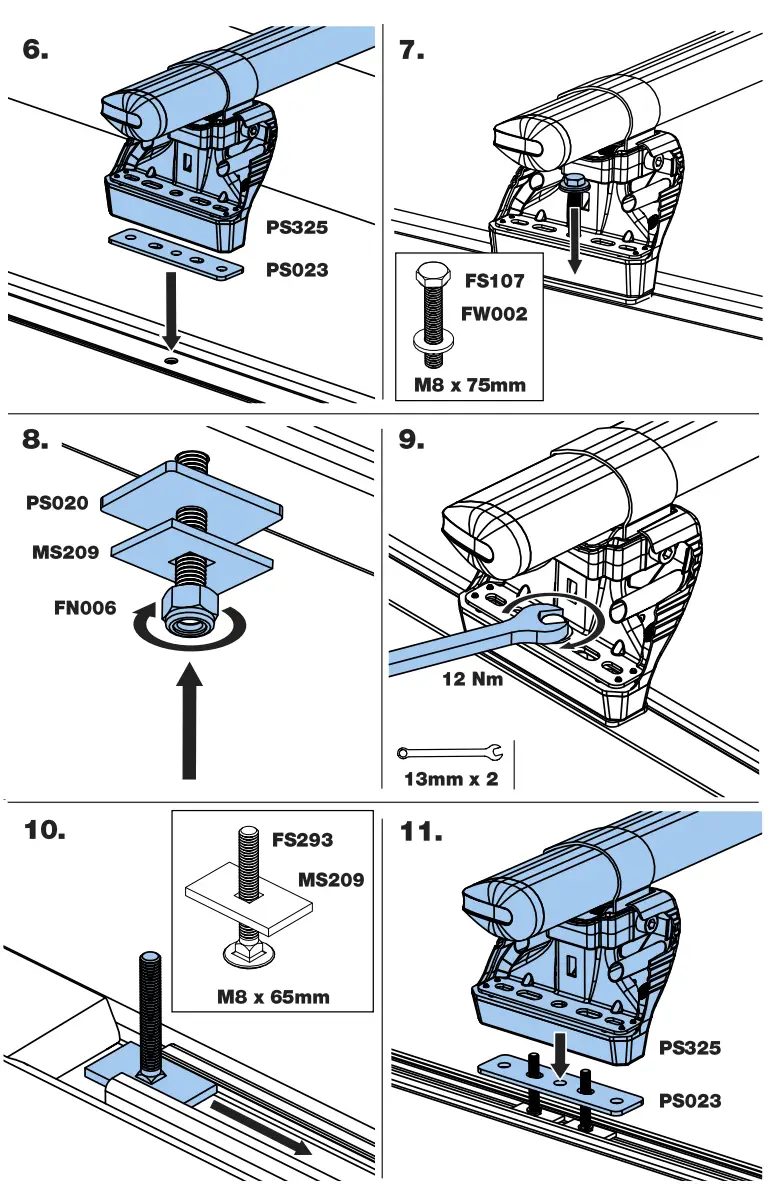 6.

PS325

PS023

7.

FS107

FW002

M8 x 75mm

8.

PS020

MS209

FN006

9.

12 Nm

13mm x 2

10.

FS293

MS209

M8 x 65mm

11.

PS325

PS023