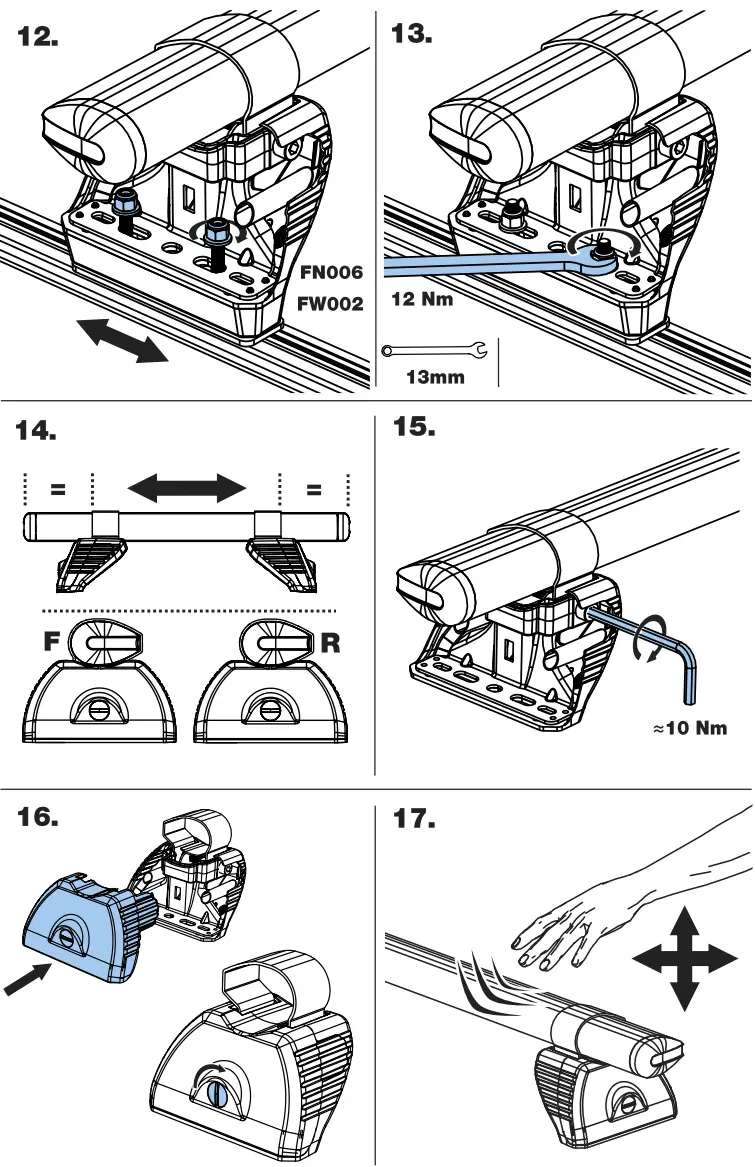 12.

FN006

FW002

13.

12 Nm

13mm

14.

=

=

F

R

15.

≈10 Nm

16.

17.