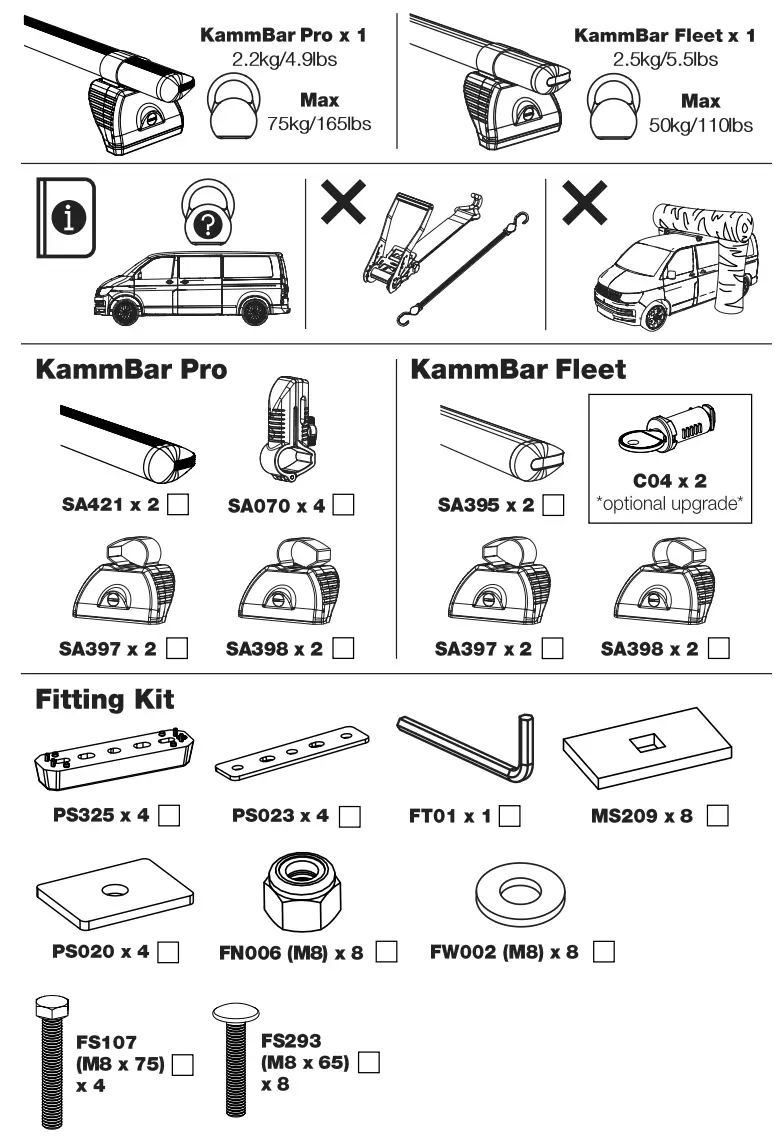 KammBar Pro x 1
2.2kg/4.9lbs
Max
75kg/165lbs

KammBar Fleet x 1
2.5kg/5.5lbs
Max
50kg/110lbs

KammBar Pro

SA421 x 2

SA070 x 4

SA397 x 2

SA398 x 2

KammBar Fleet

SA395 x 2

C04 x 2
*optional upgrade*

SA397 x 2

SA398 x 2

Fitting Kit

PS325 x 4

PS023 x 4

FT01 x 1

MS209 x 8

PS020 x 4

FN006 (M8) x 8

FW002 (M8) x 8

FS107 (M8 x 75) x 4

FS293 (M8 x 65) x 8