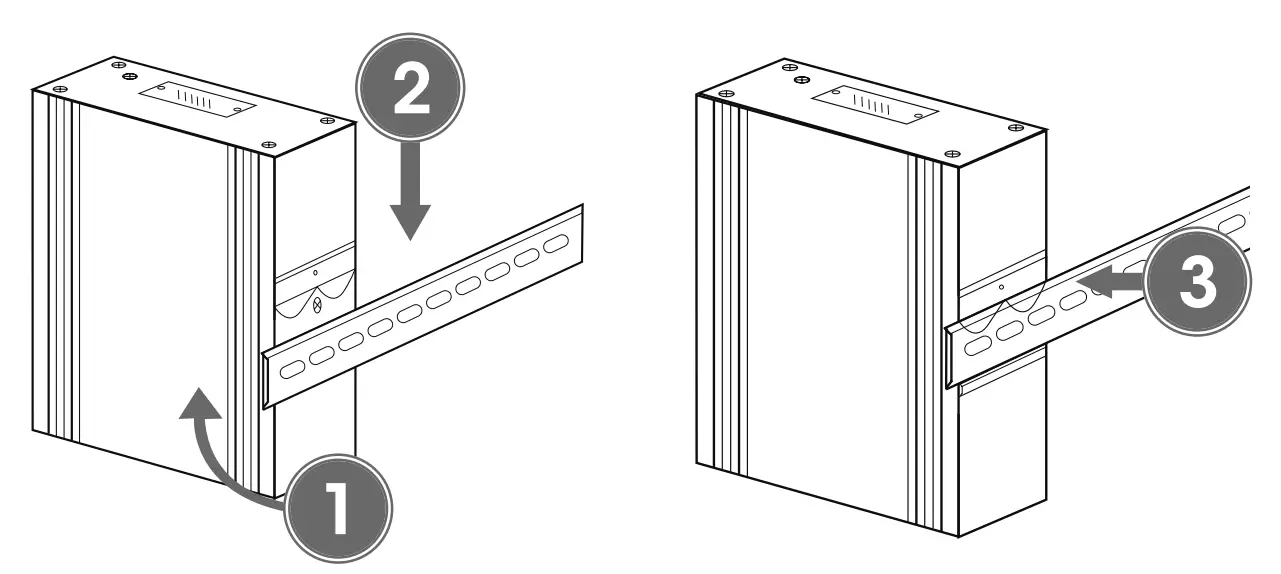 2

1

3