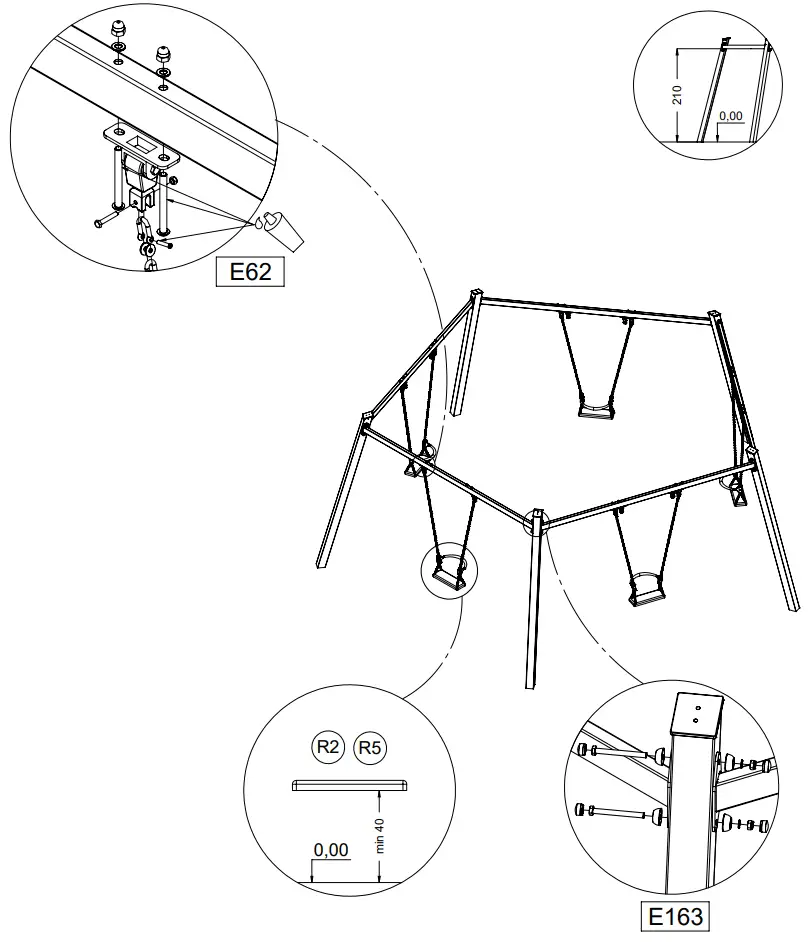 E62

210
0,00

R2
R5
min 40
0,00

E163