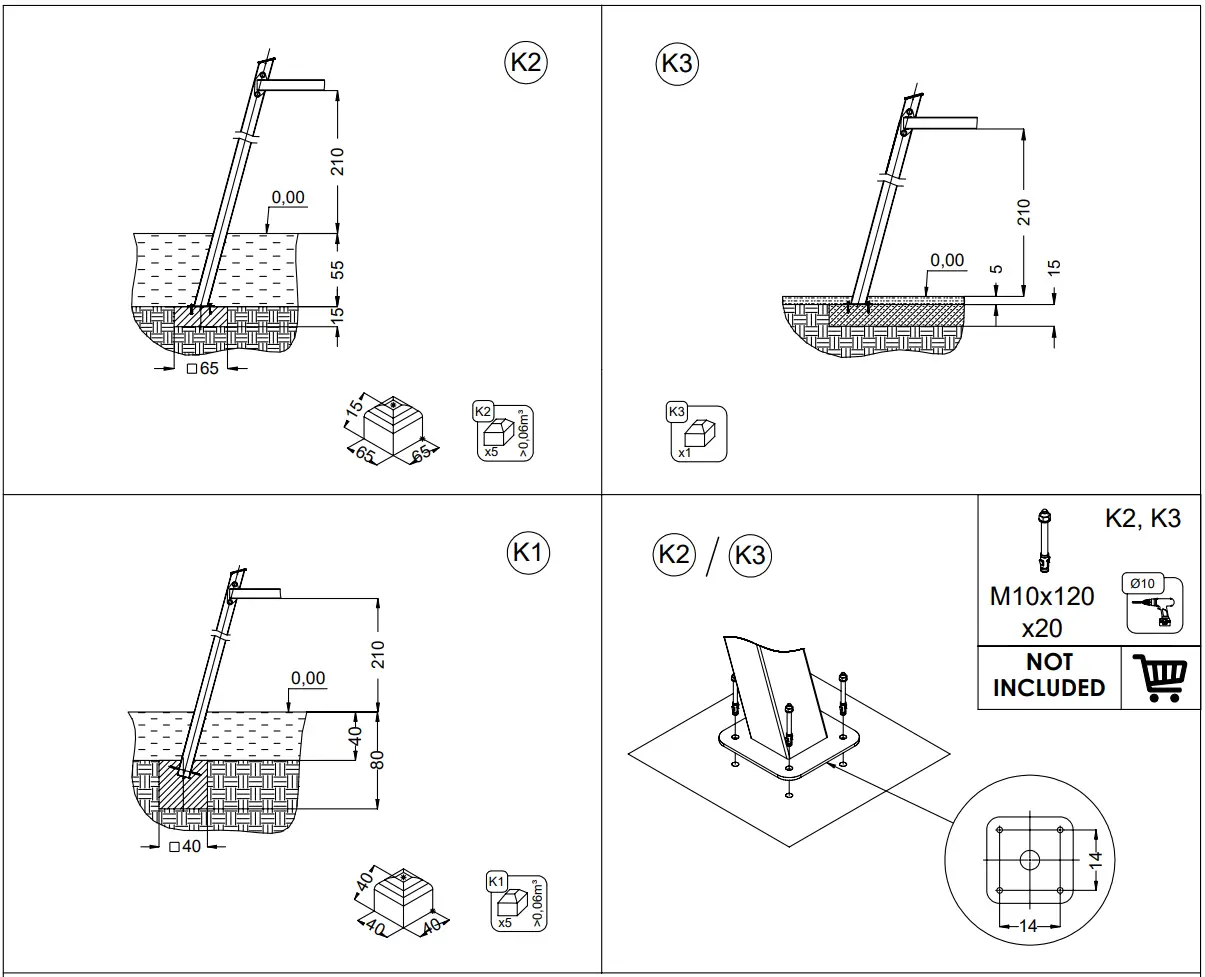 K2

210

0,00

55

15

□65

15

65

65

K2

x5

>0,06m³

K3

210

0,00

5

15

K3

x1

K1

210

0,00

40

80

□40

40

40

40

K1

x5

>0,06m³

K2 / K3

K2, K3

M10x120
x20

Ø10

NOT INCLUDED

14

14