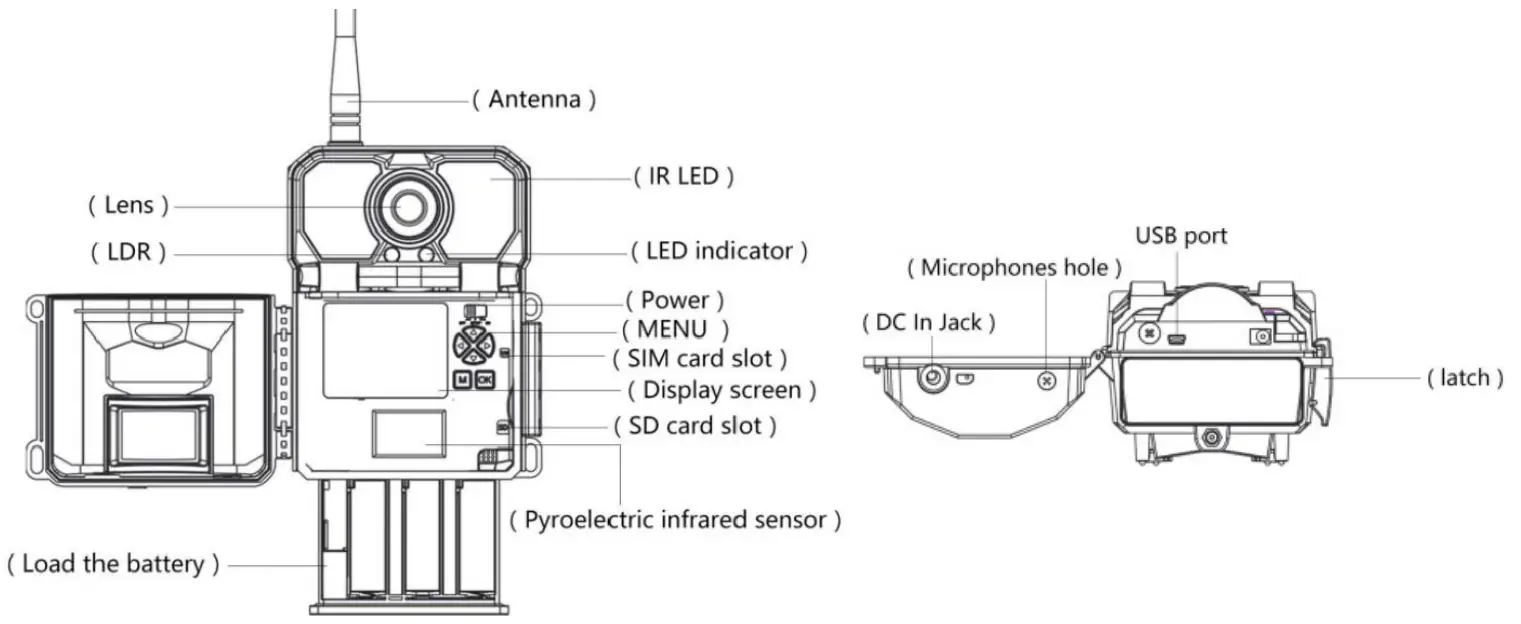 ( Antenna )
( IR LED )
( Lens )
( LDR )
( LED indicator )
( Power )
( MENU )
( SIM card slot )
( Display screen )
( SD card slot )
( Pyroelectric infrared sensor )
( Load the battery )
M
OK
USB port
( Microphones hole )
( DC In Jack )
( latch )