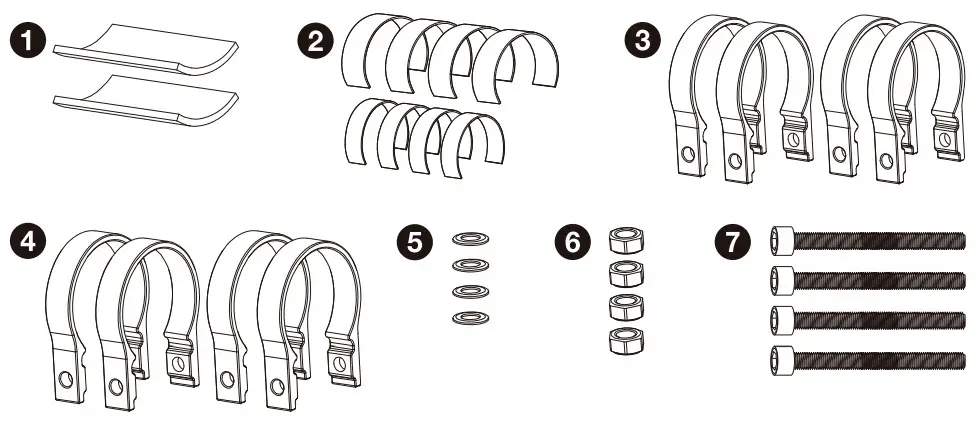 1
2
3
4
5
6
7