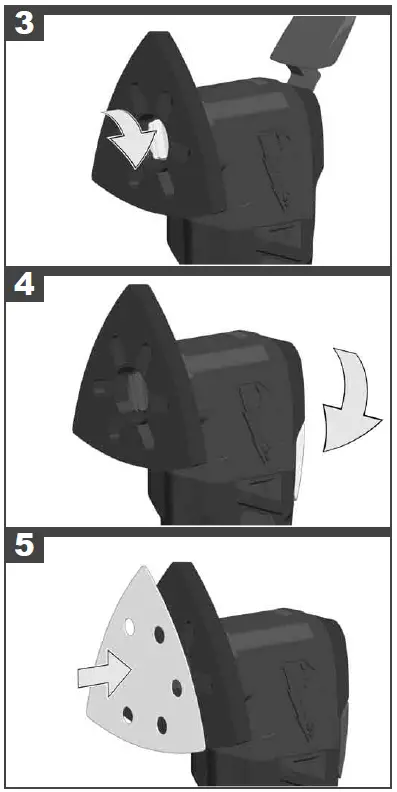 3

4

5